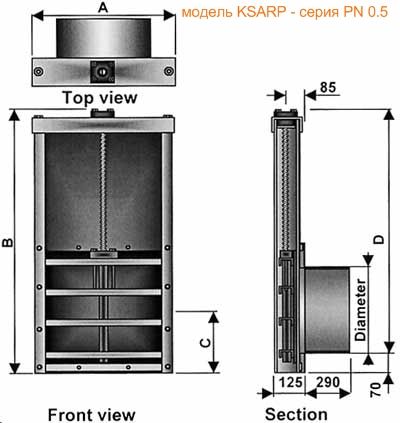 A

модель KSARP - серия PN 0.5

Top view

85

B

D

Diameter

C

125

290

70

Front view

Section